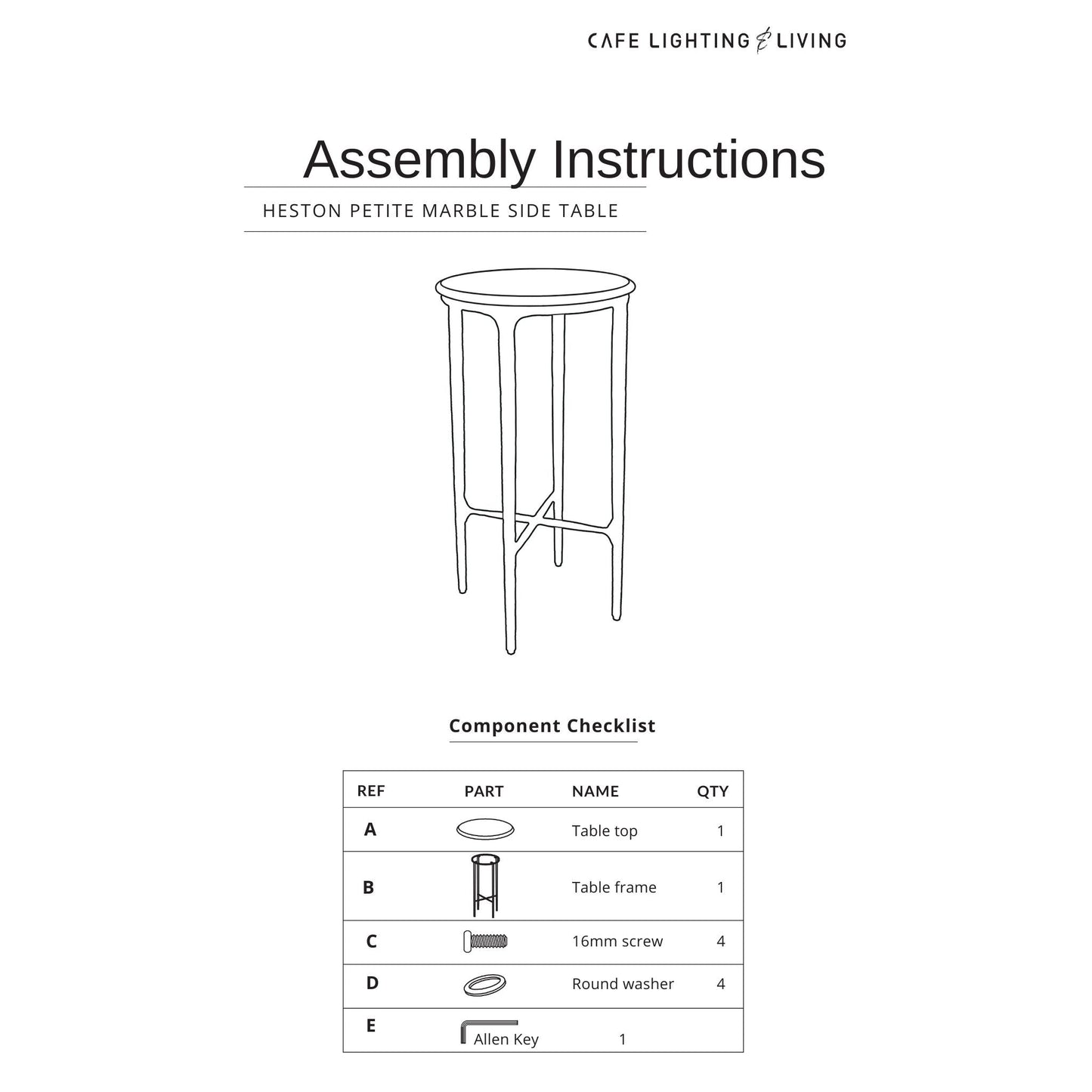 CAFE LIGHTING & LIVING

Assembly Instructions

HESTON PETITE MARBLE SIDE TABLE

Component Checklist

| REF | PART | NAME | QTY |
|---|---|---|---|
| A | | Table top | 1 |
| B | | Table frame | 1 |
| C | | 16mm screw | 4 |
| D | | Round washer | 4 |
| E | | Allen Key | 1 |